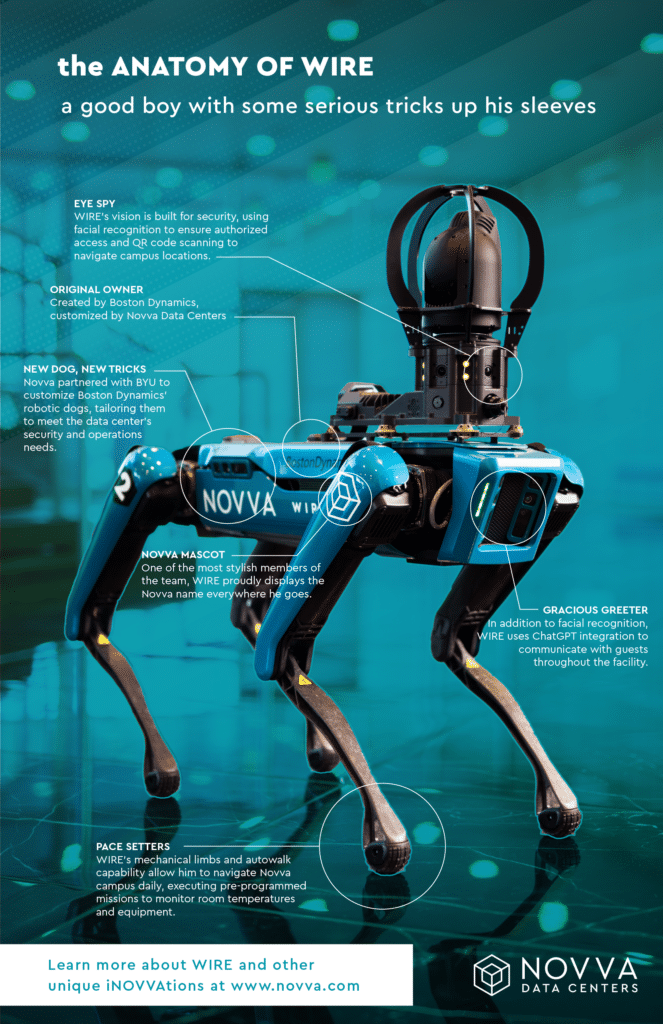 the ANATOMY OF WIRE

a good boy with some serious tricks up his sleeves

EYE SPY
WIRE's vision is built for security, using facial recognition to ensure authorized access and QR code scanning to navigate campus locations.

ORIGINAL OWNER
Created by Boston Dynamics, customized by Novva Data Centers

NEW DOG, NEW TRICKS
Novva partnered with BYU to customize Boston Dynamics' robotic dogs, tailoring them to meet the data center's security and operations needs.

2

BostonDyn

NOVVA WIR

NOVVA MASCOT
One of the most stylish members of the team, WIRE proudly displays the Novva name everywhere he goes.

GRACIOUS GREETER
In addition to facial recognition, WIRE uses ChatGPT integration to communicate with guests throughout the facility.

PACE SETTERS
WIRE's mechanical limbs and autowalk capability allow him to navigate Novva campus daily, executing pre-programmed missions to monitor room temperatures and equipment.

Learn more about WIRE and other unique iNOVVAtions at www.novva.com

NOVVA
DATA CENTERS